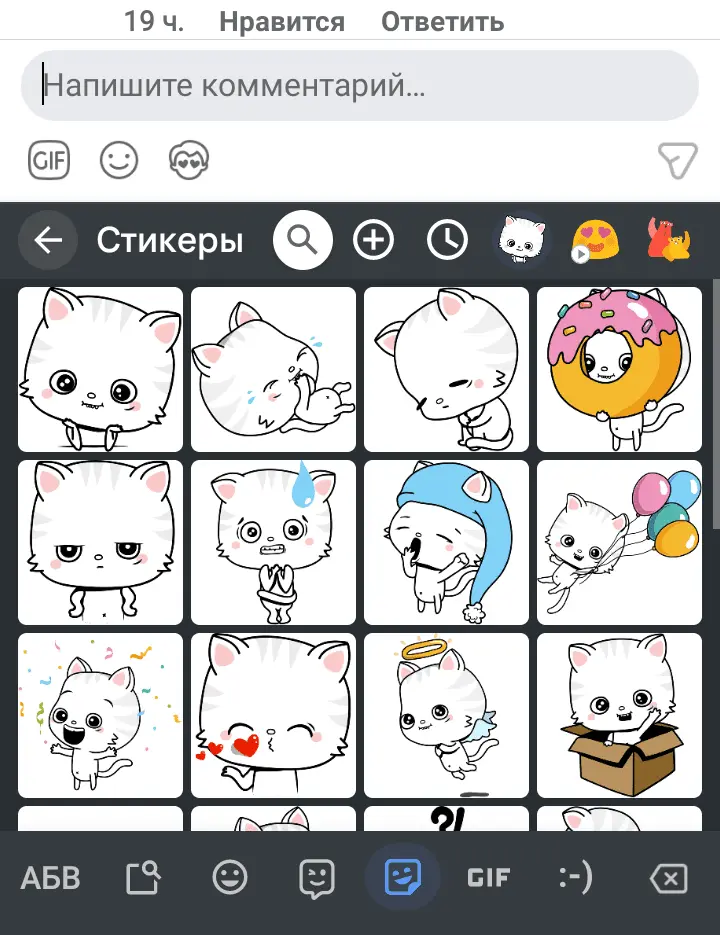 19 ч. Нравится Ответить

Напишите комментарий...

GIF

Стикеры

АБВ GIF :-)