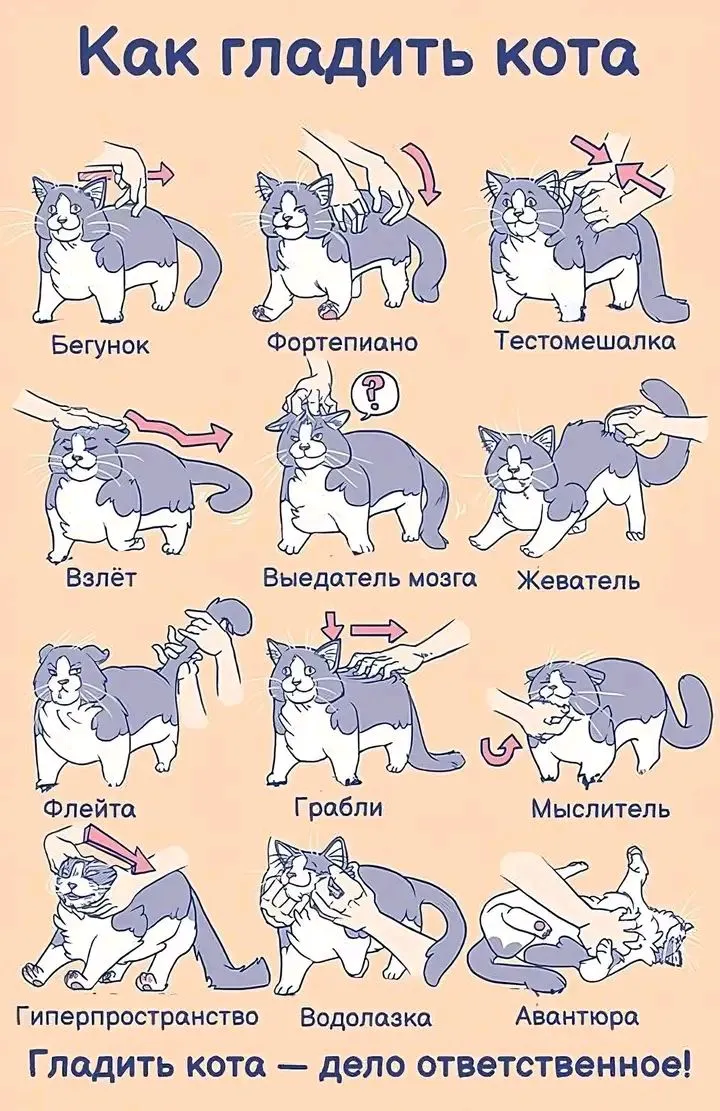 Как гладить кота

Бегунок

Фортепиано

Тестомешалка

?

Взлёт

Выедатель мозга

Жеватель

Флейта

Грабли

Мыслитель

Гиперпространство

Водолазка

Авантюра

Гладить кота — дело ответственное!