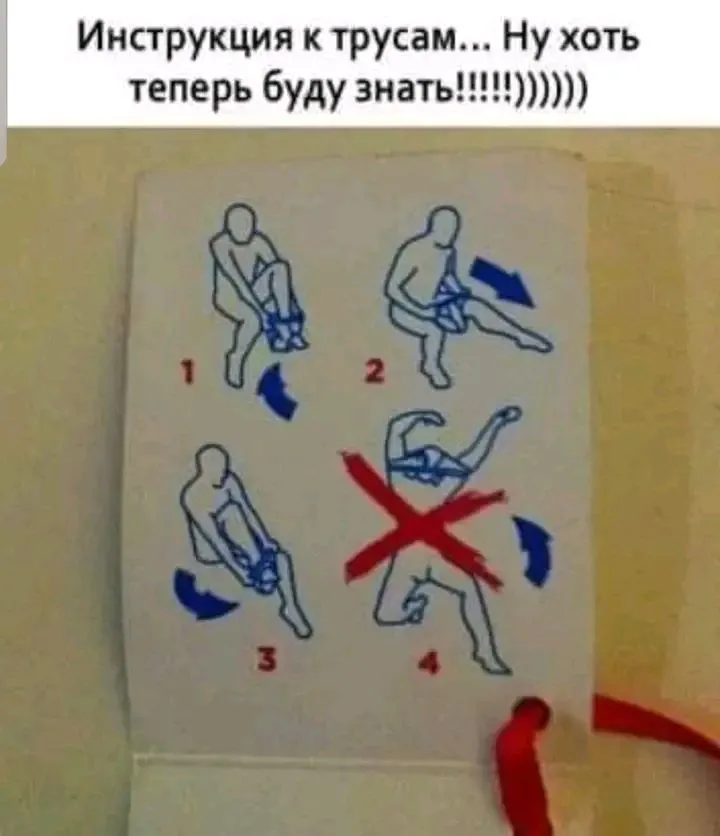 Инструкция к трусам... Ну хоть теперь буду знать!!!!!))))))

1

2

3

4