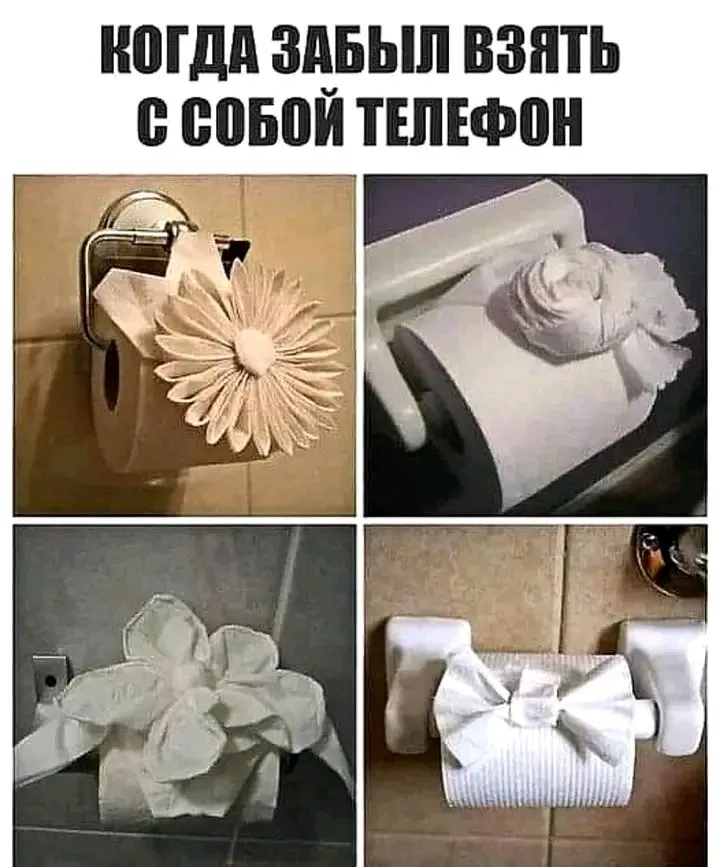 КОГДА ЗАБЫЛ ВЗЯТЬ С СОБОЙ ТЕЛЕФОН